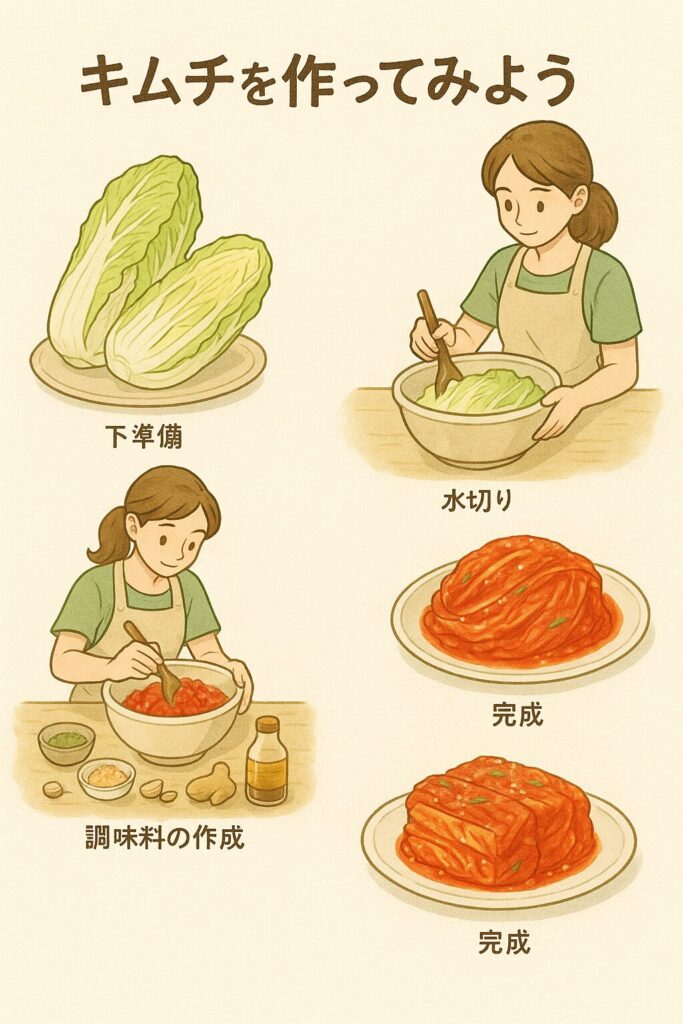 キムチを作ってみよう

下準備

水切り

調味料の作成

完成

完成